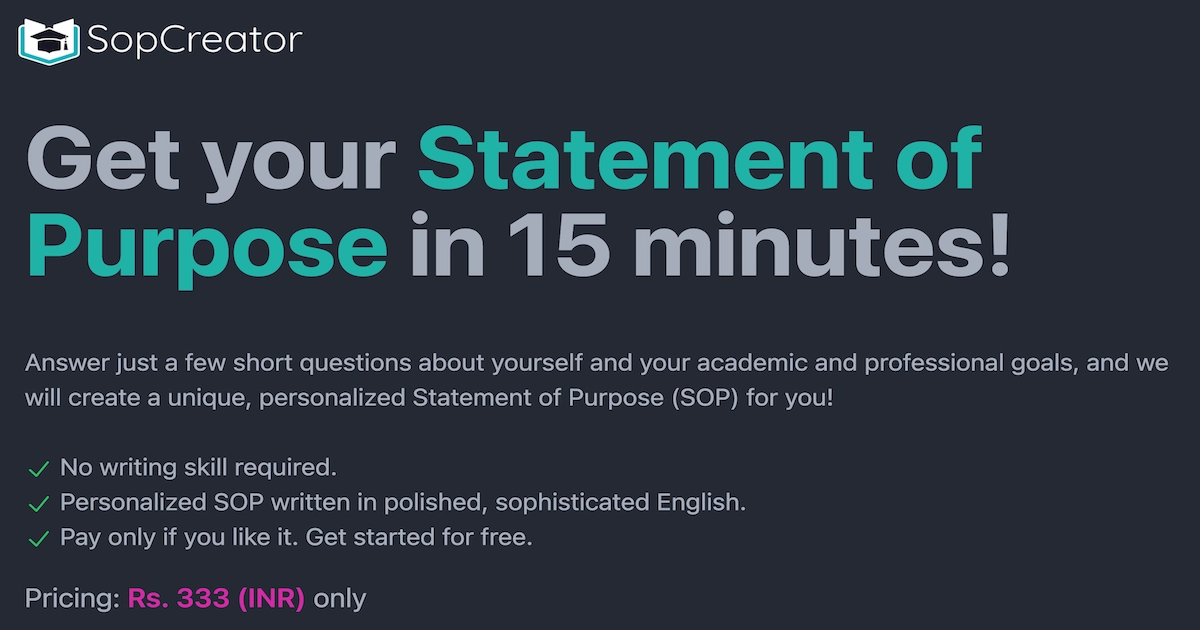 SopCreator

Get your Statement of Purpose in 15 minutes!

Answer just a few short questions about yourself and your academic and professional goals, and we will create a unique, personalized Statement of Purpose (SOP) for you!

✓ No writing skill required.
✓ Personalized SOP written in polished, sophisticated English.
✓ Pay only if you like it. Get started for free.

Pricing: Rs. 333 (INR) only